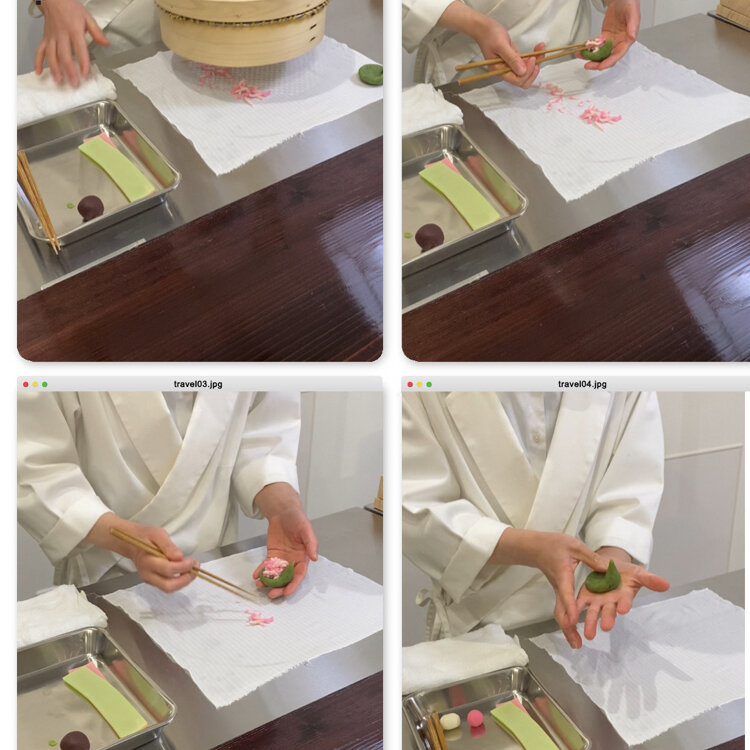 travel03.jpg

travel04.jpg