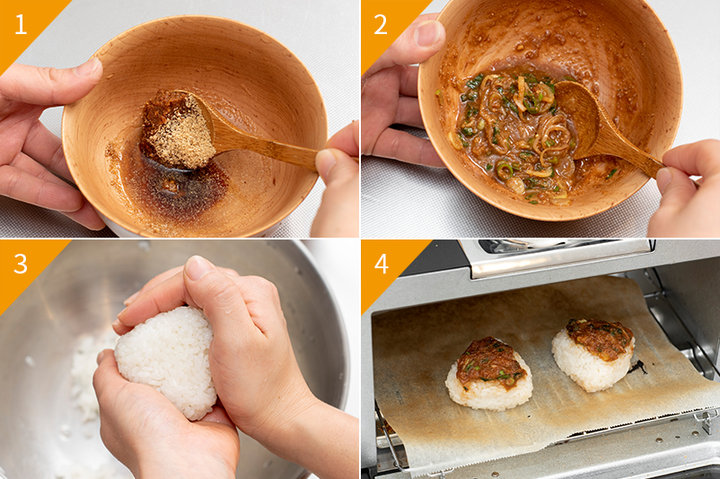 1
2
3
4