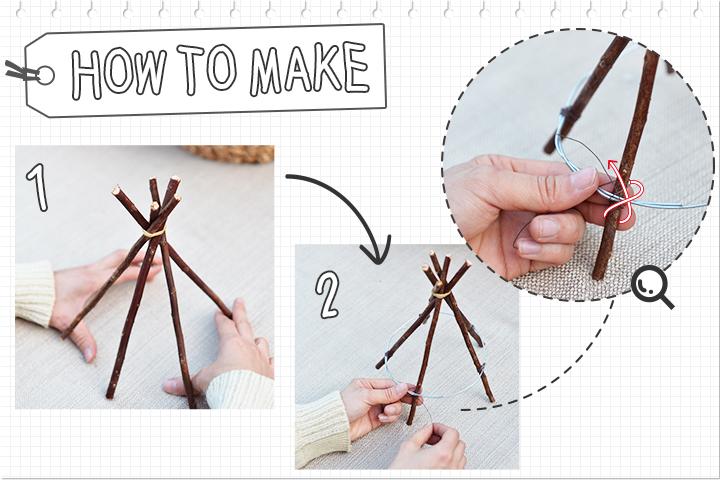 HOW TO MAKE

1

2