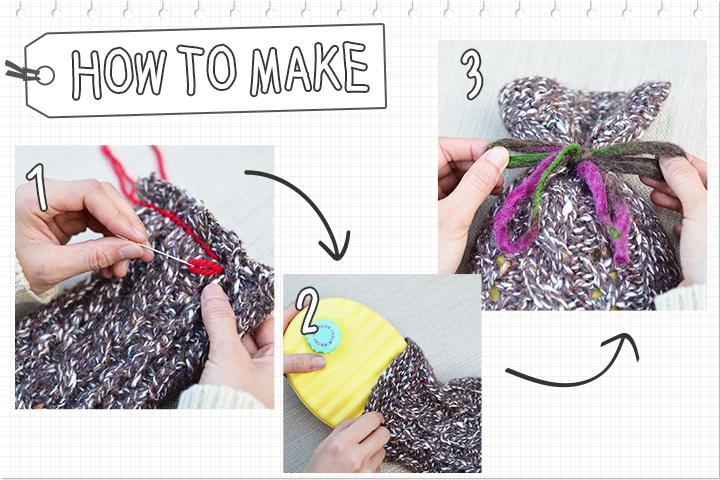 HOW TO MAKE

1

2

3