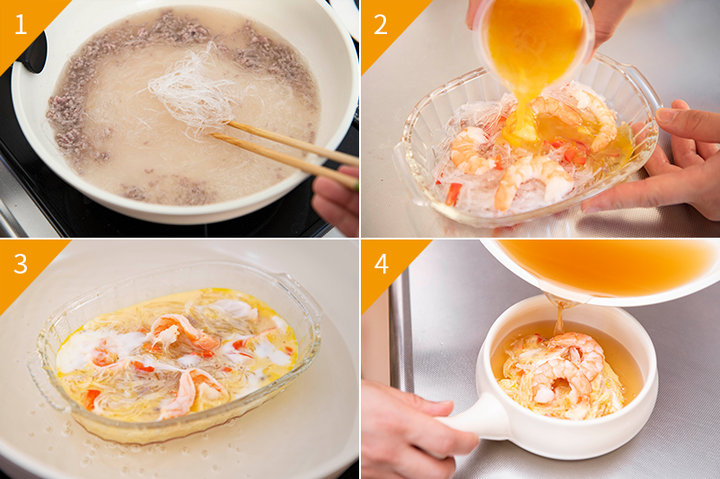 1

2

3

4