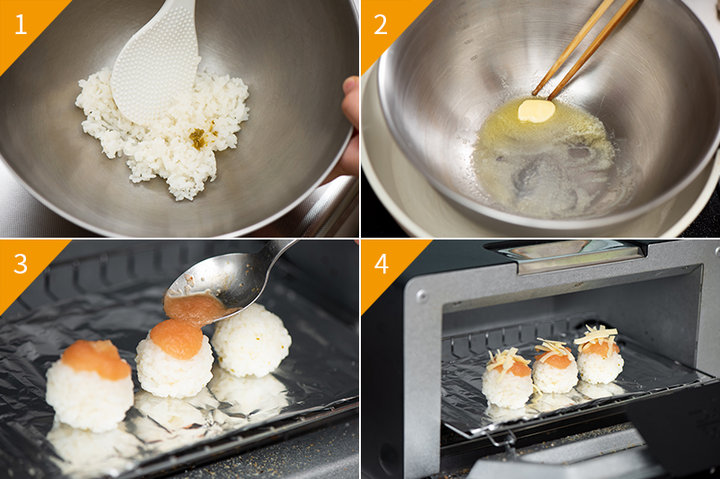 1

2

3

4