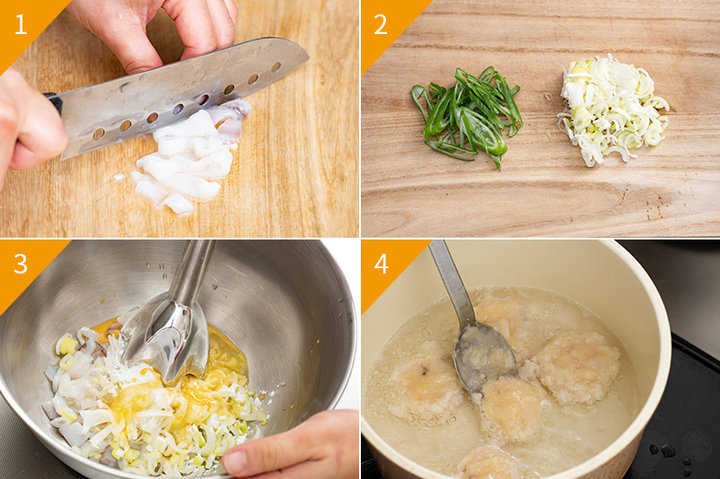 1

2

3

4