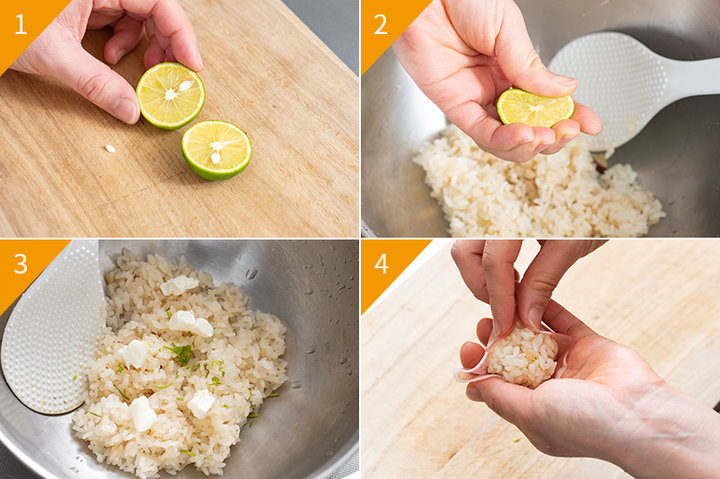 1

2

3

4