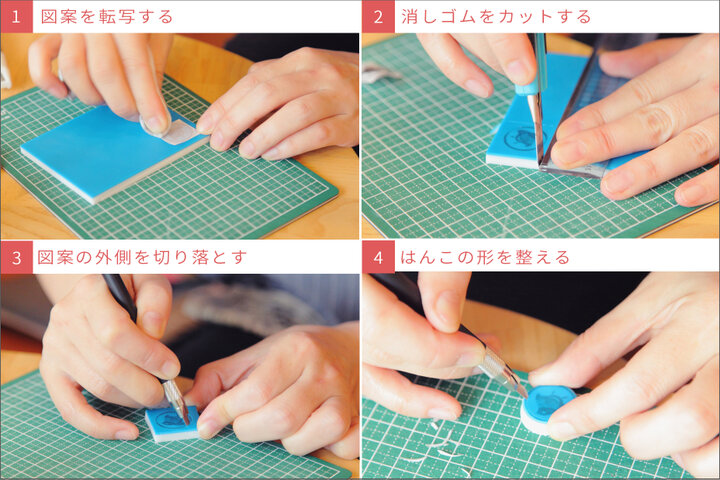 1 図案を転写する

2 消しゴムをカットする

3 図案の外側を切り落とす

4 はんこの形を整える