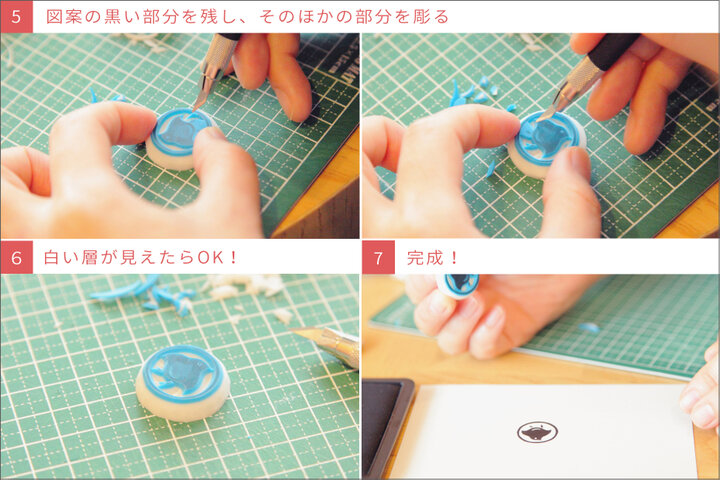 5 図案の黒い部分を残し、そのほかの部分を彫る

6 白い層が見えたらOK！

7 完成！